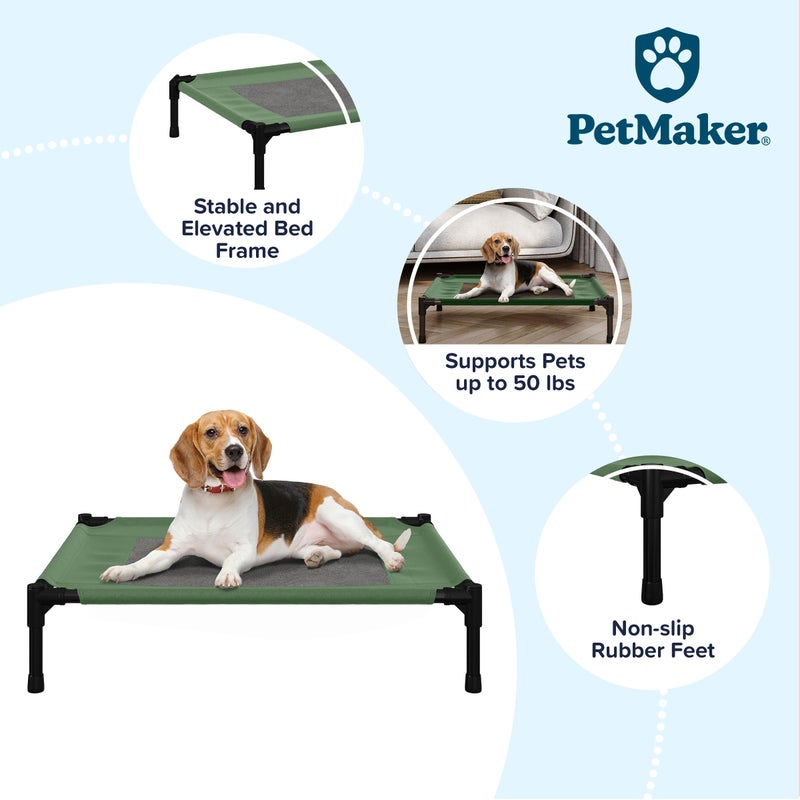 PetMaker®

Stable and Elevated Bed Frame

Supports Pets up to 50 lbs

Non-slip Rubber Feet